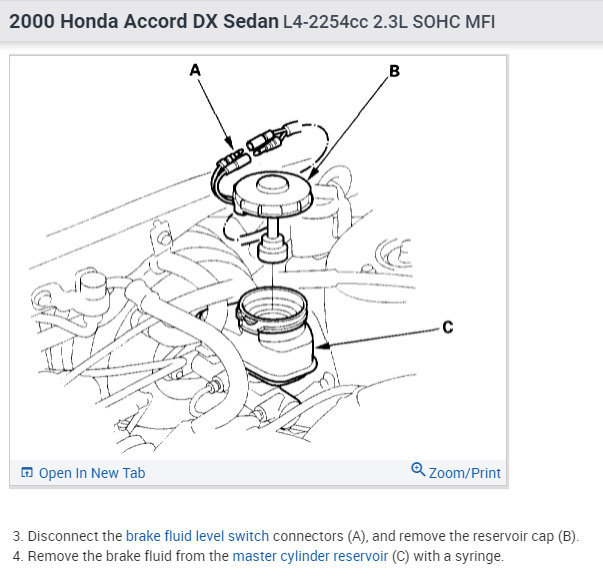 2000 Honda Accord DX Sedan L4-2254cc 2.3L SOHC MFI

A

B

C

Open In New Tab

Zoom/Print

3. Disconnect the brake fluid level switch connectors (A), and remove the reservoir cap (B).
4. Remove the brake fluid from the master cylinder reservoir (C) with a syringe.