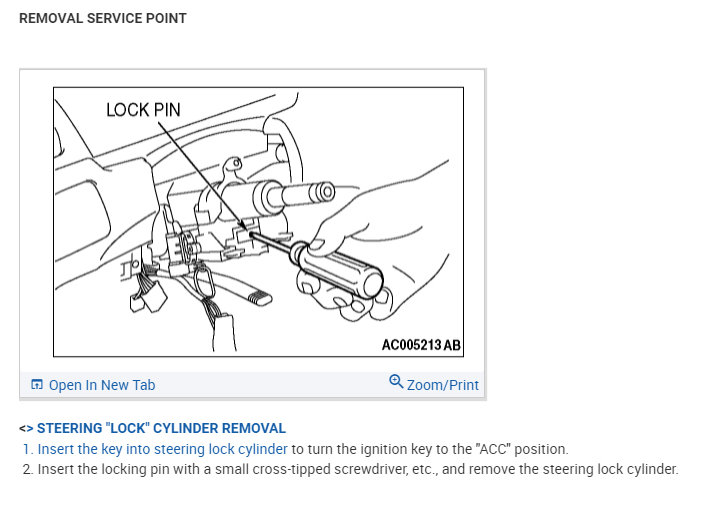 REMOVAL SERVICE POINT

LOCK PIN

AC005213 AB

Open In New Tab

Zoom/Print

<> STEERING "LOCK" CYLINDER REMOVAL

1. Insert the key into steering lock cylinder to turn the ignition key to the "ACC" position.

2. Insert the locking pin with a small cross-tipped screwdriver, etc., and remove the steering lock cylinder.