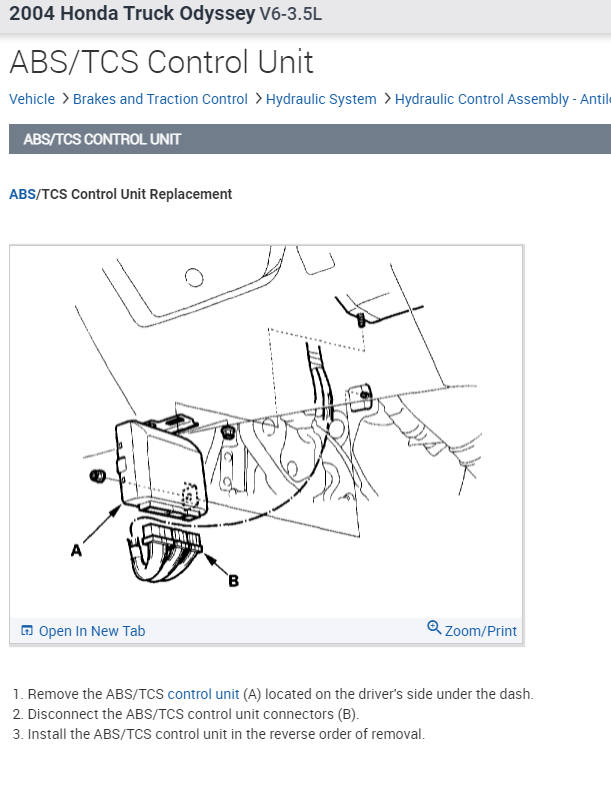 2004 Honda Truck Odyssey V6-3.5L

ABS/TCS Control Unit

Vehicle > Brakes and Traction Control > Hydraulic System > Hydraulic Control Assembly - Antil

ABS/TCS CONTROL UNIT

ABS/TCS Control Unit Replacement

A

B

Open In New Tab

Zoom/Print

1. Remove the ABS/TCS control unit (A) located on the driver's side under the dash.
2. Disconnect the ABS/TCS control unit connectors (B).
3. Install the ABS/TCS control unit in the reverse order of removal.