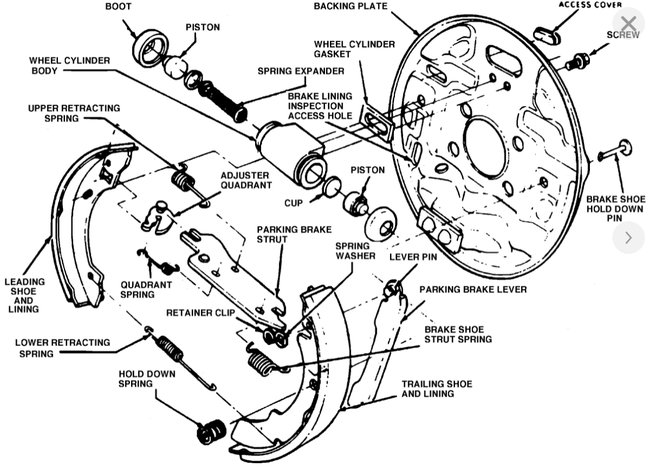 BOOT
PISTON
BACKING PLATE
ACCESS COVER
SCREW
WHEEL CYLINDER BODY
WHEEL CYLINDER GASKET
SPRING EXPANDER
BRAKE LINING INSPECTION ACCESS HOLE
UPPER RETRACTING SPRING
ADJUSTER QUADRANT
PISTON
CUP
BRAKE SHOE HOLD DOWN PIN
PARKING BRAKE STRUT
SPRING WASHER
LEVER PIN
LEADING SHOE AND LINING
QUADRANT SPRING
PARKING BRAKE LEVER
RETAINER CLIP
BRAKE SHOE STRUT SPRING
LOWER RETRACTING SPRING
HOLD DOWN SPRING
TRAILING SHOE AND LINING