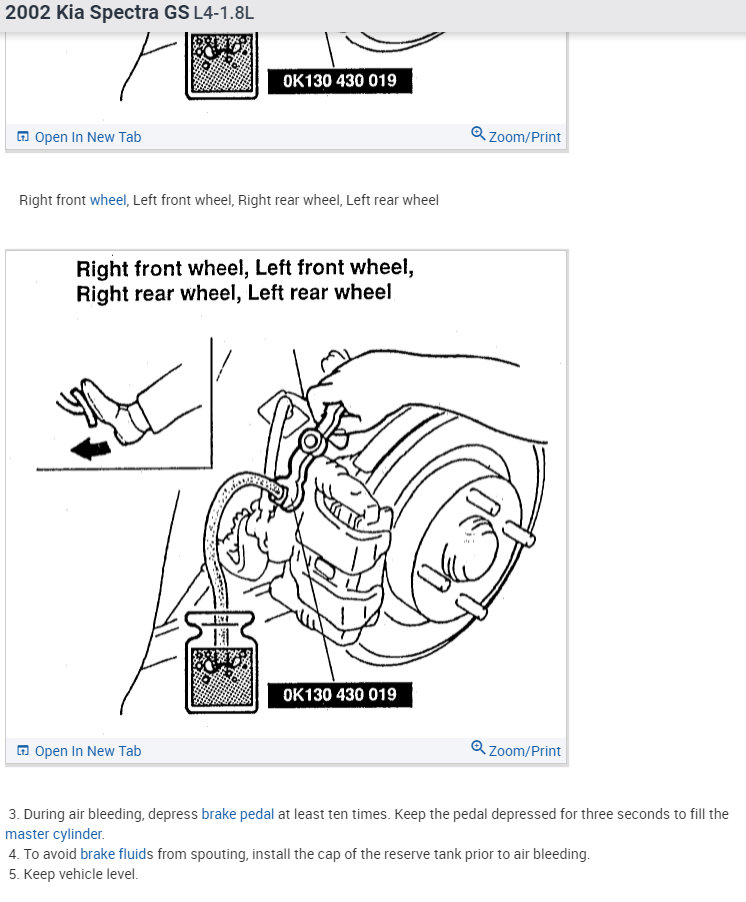 2002 Kia Spectra GS L4-1.8L

0K130 430 019

Open In New Tab

Zoom/Print

Right front wheel, Left front wheel, Right rear wheel, Left rear wheel

Right front wheel, Left front wheel, Right rear wheel, Left rear wheel

0K130 430 019

Open In New Tab

Zoom/Print

3. During air bleeding, depress brake pedal at least ten times. Keep the pedal depressed for three seconds to fill the master cylinder.
4. To avoid brake fluids from spouting, install the cap of the reserve tank prior to air bleeding.
5. Keep vehicle level.