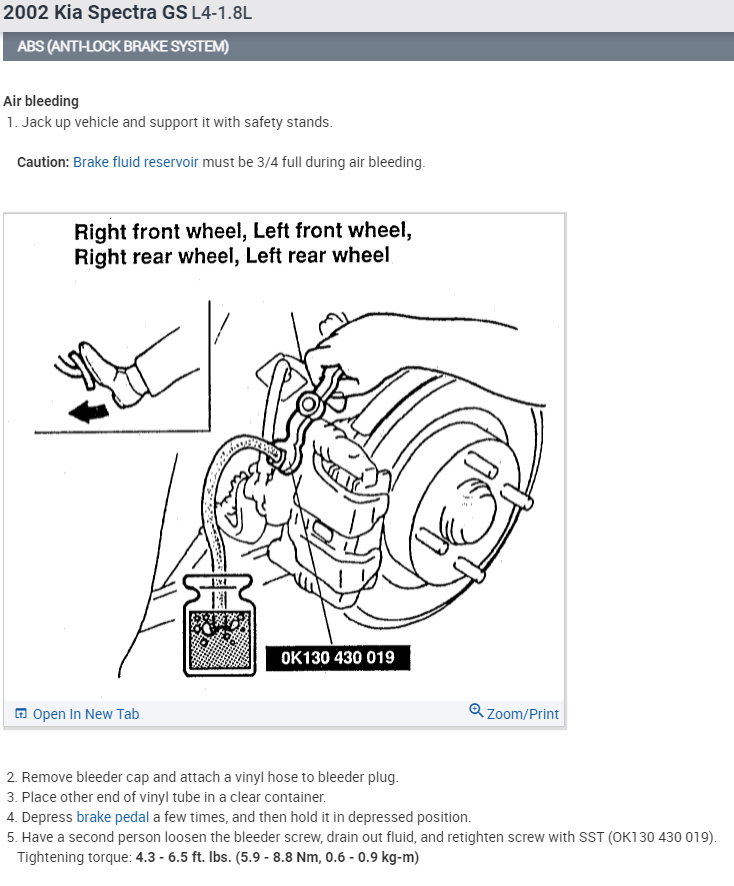 2002 Kia Spectra GS L4-1.8L

ABS (ANTI-LOCK BRAKE SYSTEM)

Air bleeding

1. Jack up vehicle and support it with safety stands.

Caution: Brake fluid reservoir must be 3/4 full during air bleeding.

Right front wheel, Left front wheel,
Right rear wheel, Left rear wheel

0K130 430 019

Open In New Tab

Zoom/Print

2. Remove bleeder cap and attach a vinyl hose to bleeder plug.
3. Place other end of vinyl tube in a clear container.
4. Depress brake pedal a few times, and then hold it in depressed position.
5. Have a second person loosen the bleeder screw, drain out fluid, and retighten screw with SST (OK130 430 019).
Tightening torque: 4.3 - 6.5 ft. lbs. (5.9 - 8.8 Nm, 0.6 - 0.9 kg-m)