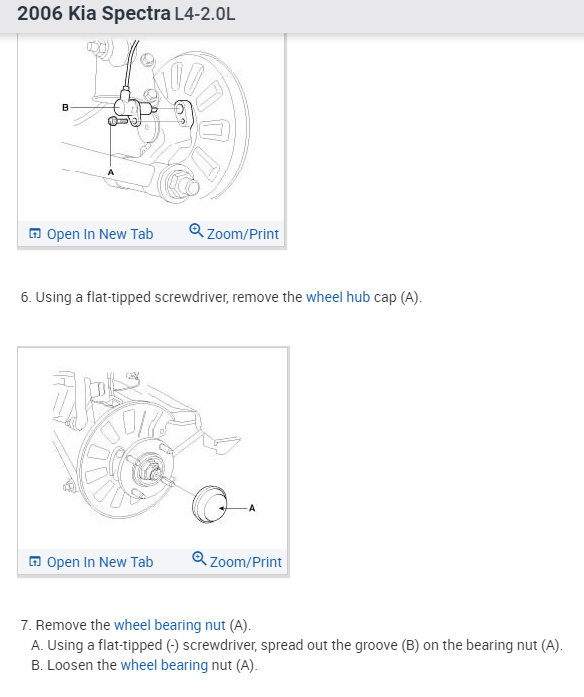 2006 Kia Spectra L4-2.0L

B
A

Open In New Tab Zoom/Print

6. Using a flat-tipped screwdriver, remove the wheel hub cap (A).

A

Open In New Tab Zoom/Print

7. Remove the wheel bearing nut (A).
A. Using a flat-tipped (-) screwdriver, spread out the groove (B) on the bearing nut (A).
B. Loosen the wheel bearing nut (A).