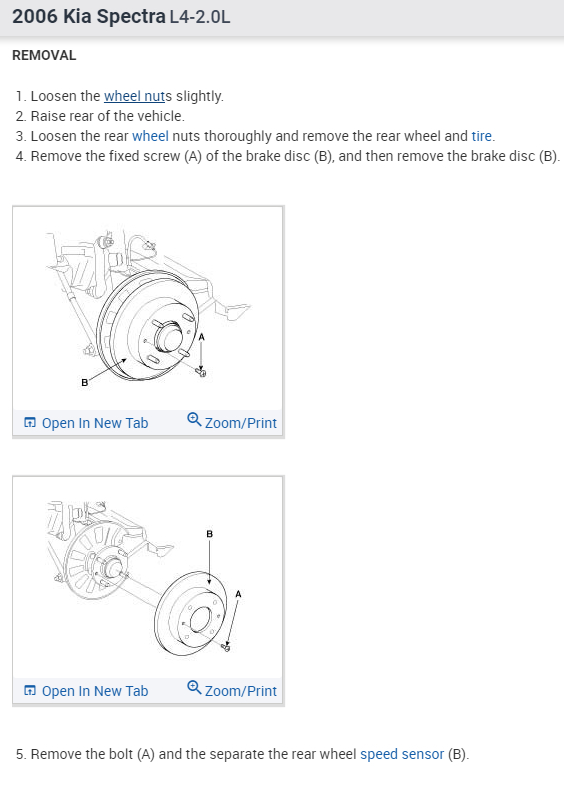 2006 Kia Spectra L4-2.0L

REMOVAL

1. Loosen the wheel nuts slightly.
2. Raise rear of the vehicle.
3. Loosen the rear wheel nuts thoroughly and remove the rear wheel and tire.
4. Remove the fixed screw (A) of the brake disc (B), and then remove the brake disc (B).

A
B

Open In New Tab Zoom/Print

B
A

Open In New Tab Zoom/Print

5. Remove the bolt (A) and the separate the rear wheel speed sensor (B).