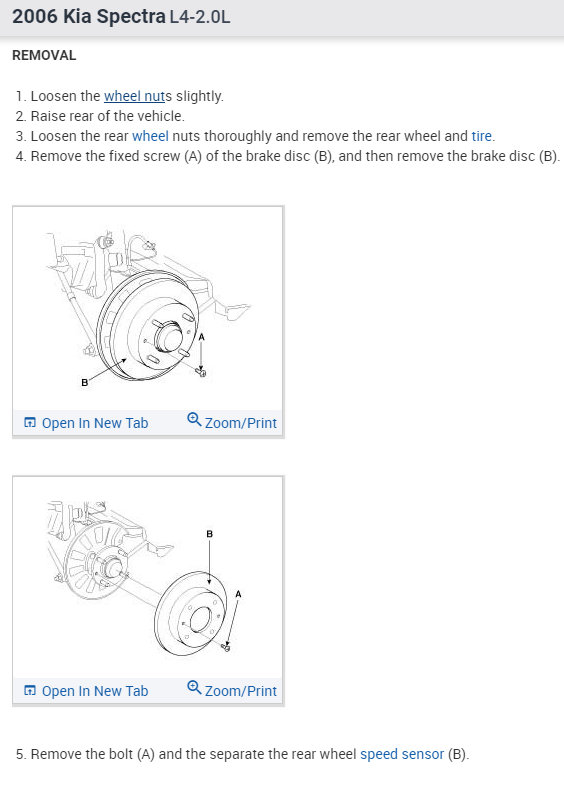 2006 Kia Spectra L4-2.0L

REMOVAL

1. Loosen the wheel nuts slightly.
2. Raise rear of the vehicle.
3. Loosen the rear wheel nuts thoroughly and remove the rear wheel and tire.
4. Remove the fixed screw (A) of the brake disc (B), and then remove the brake disc (B).

A
B

Open In New Tab
Zoom/Print

B
A

Open In New Tab
Zoom/Print

5. Remove the bolt (A) and the separate the rear wheel speed sensor (B).