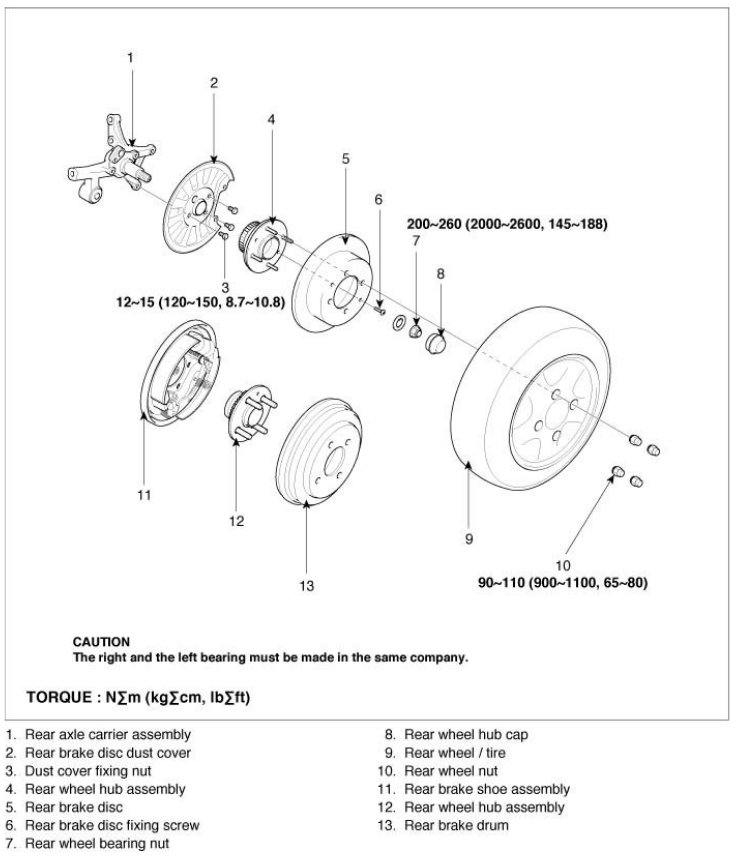 1

2

4

5

6

200~260 (2000~2600, 145~188)

7

8

3

12~15 (120~150, 8.7~10.8)

11

12

13

9

10

90~110 (900~1100, 65~80)

CAUTION
The right and the left bearing must be made in the same company.

TORQUE : N∑m (kg∑cm, lb∑ft)

1. Rear axle carrier assembly
2. Rear brake disc dust cover
3. Dust cover fixing nut
4. Rear wheel hub assembly
5. Rear brake disc
6. Rear brake disc fixing screw
7. Rear wheel bearing nut

8. Rear wheel hub cap
9. Rear wheel / tire
10. Rear wheel nut
11. Rear brake shoe assembly
12. Rear wheel hub assembly
13. Rear brake drum