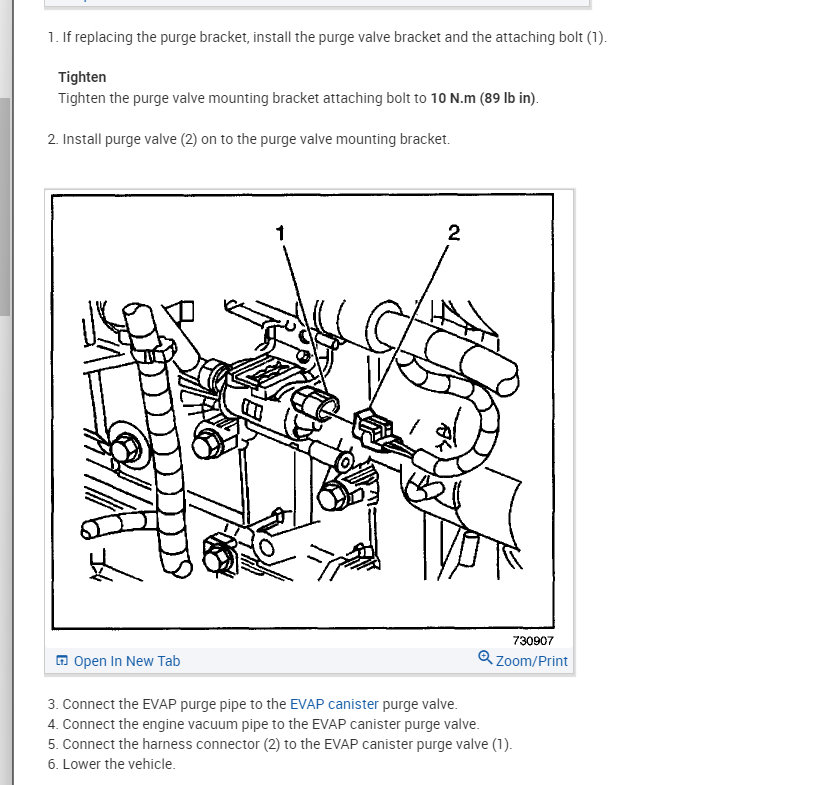 1. If replacing the purge bracket, install the purge valve bracket and the attaching bolt (1).

Tighten
Tighten the purge valve mounting bracket attaching bolt to 10 N.m (89 lb in).

2. Install purge valve (2) on to the purge valve mounting bracket.

1
2

730907

Open In New Tab
Zoom/Print

3. Connect the EVAP purge pipe to the EVAP canister purge valve.
4. Connect the engine vacuum pipe to the EVAP canister purge valve.
5. Connect the harness connector (2) to the EVAP canister purge valve (1).
6. Lower the vehicle.