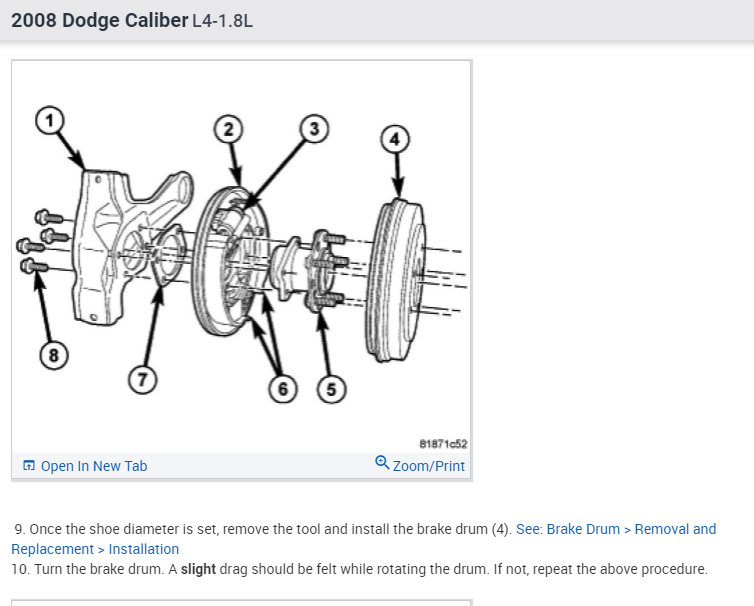 2008 Dodge Caliber L4-1.8L

1
2
3
4
8
7
6
5
81871c52

Open In New Tab
Zoom/Print

9. Once the shoe diameter is set, remove the tool and install the brake drum (4). See: Brake Drum > Removal and Replacement > Installation
10. Turn the brake drum. A slight drag should be felt while rotating the drum. If not, repeat the above procedure.