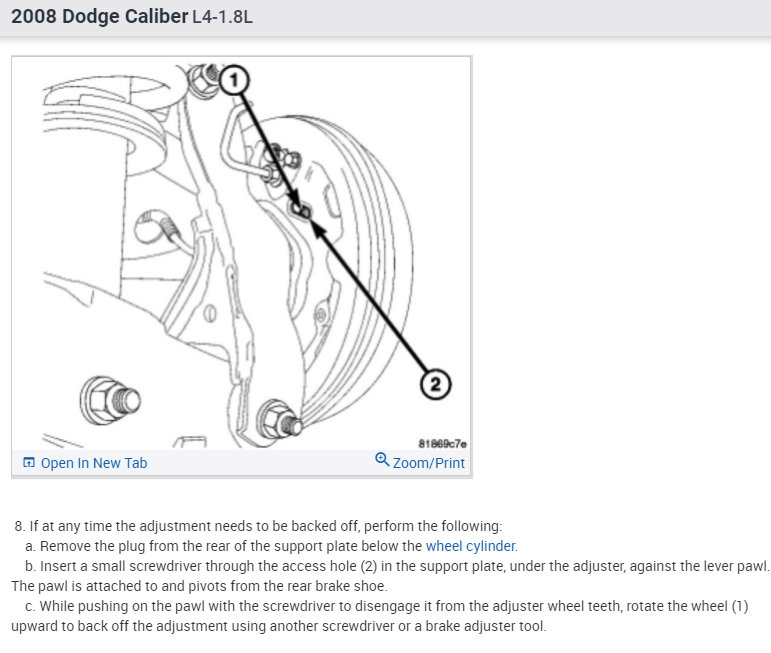 2008 Dodge Caliber L4-1.8L

1

2

81869c7e

Open In New Tab

Zoom/Print

8. If at any time the adjustment needs to be backed off, perform the following:
a. Remove the plug from the rear of the support plate below the wheel cylinder.
b. Insert a small screwdriver through the access hole (2) in the support plate, under the adjuster, against the lever pawl. The pawl is attached to and pivots from the rear brake shoe.
c. While pushing on the pawl with the screwdriver to disengage it from the adjuster wheel teeth, rotate the wheel (1) upward to back off the adjustment using another screwdriver or a brake adjuster tool.