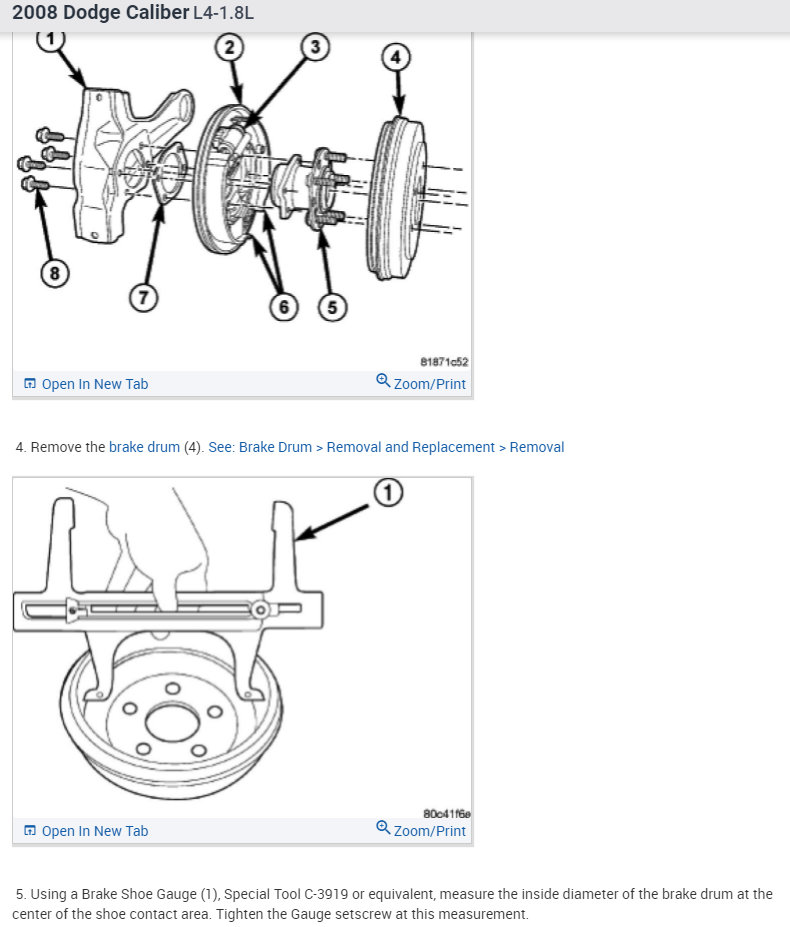 2008 Dodge Caliber L4-1.8L

1
2
3
4
8
7
6
5
81871c52
Open In New Tab
Zoom/Print

4. Remove the brake drum (4). See: Brake Drum > Removal and Replacement > Removal

1
80c41f6e
Open In New Tab
Zoom/Print

5. Using a Brake Shoe Gauge (1), Special Tool C-3919 or equivalent, measure the inside diameter of the brake drum at the center of the shoe contact area. Tighten the Gauge setscrew at this measurement.