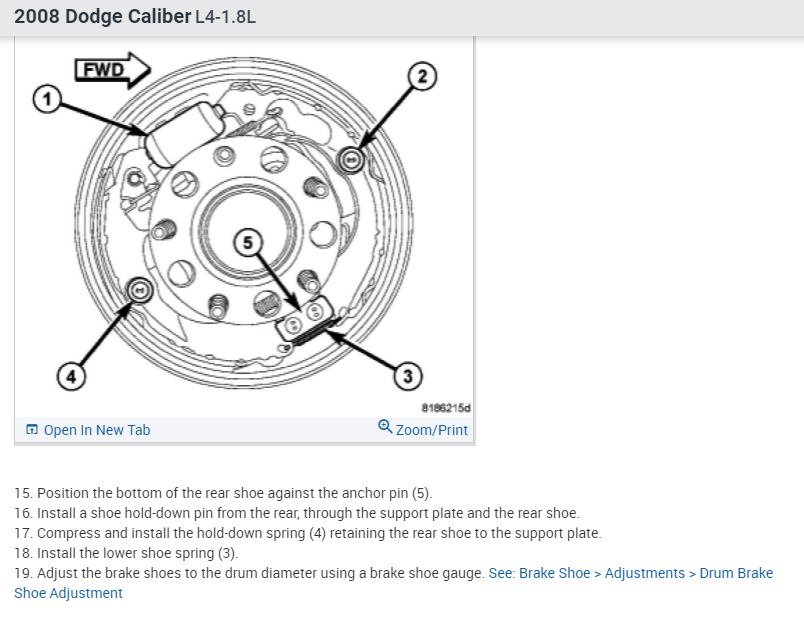 2008 Dodge Caliber L4-1.8L

FWD

1

2

5

4

3

8186215d

Open In New Tab

Zoom/Print

15. Position the bottom of the rear shoe against the anchor pin (5).
16. Install a shoe hold-down pin from the rear, through the support plate and the rear shoe.
17. Compress and install the hold-down spring (4) retaining the rear shoe to the support plate.
18. Install the lower shoe spring (3).
19. Adjust the brake shoes to the drum diameter using a brake shoe gauge. See: Brake Shoe > Adjustments > Drum Brake Shoe Adjustment