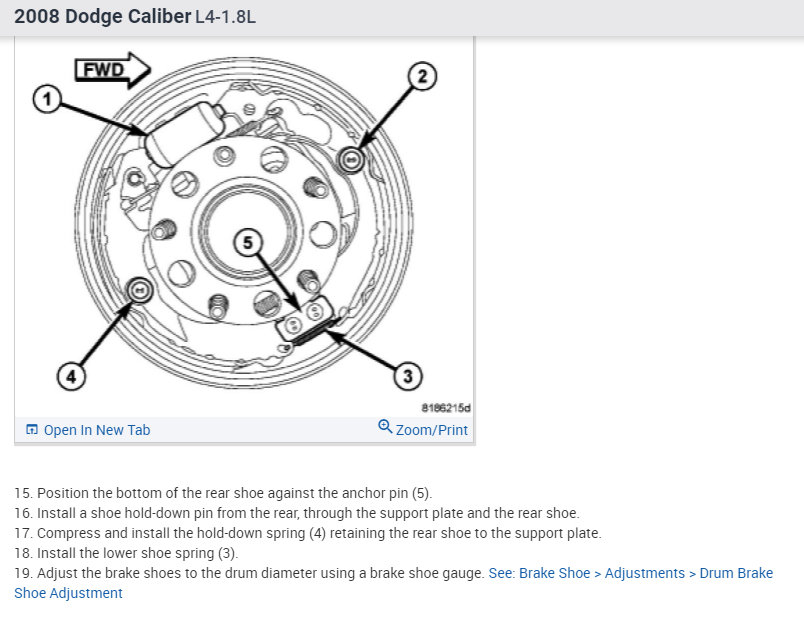 2008 Dodge Caliber L4-1.8L

FWD
1
2
5
4
3
8186215d

Open In New Tab
Zoom/Print

15. Position the bottom of the rear shoe against the anchor pin (5).
16. Install a shoe hold-down pin from the rear, through the support plate and the rear shoe.
17. Compress and install the hold-down spring (4) retaining the rear shoe to the support plate.
18. Install the lower shoe spring (3).
19. Adjust the brake shoes to the drum diameter using a brake shoe gauge. See: Brake Shoe > Adjustments > Drum Brake Shoe Adjustment