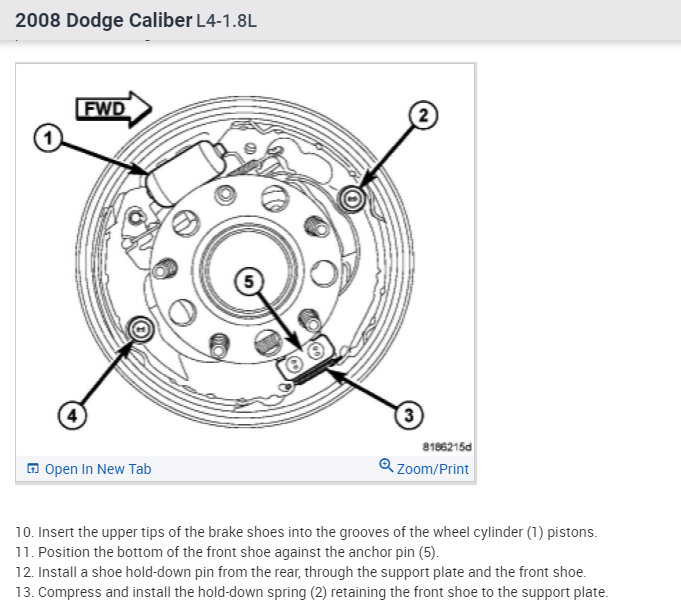 2008 Dodge Caliber L4-1.8L

FWD

1

2

5

4

3

8186215d

Open In New Tab

Zoom/Print

10. Insert the upper tips of the brake shoes into the grooves of the wheel cylinder (1) pistons.
11. Position the bottom of the front shoe against the anchor pin (5).
12. Install a shoe hold-down pin from the rear, through the support plate and the front shoe.
13. Compress and install the hold-down spring (2) retaining the front shoe to the support plate.