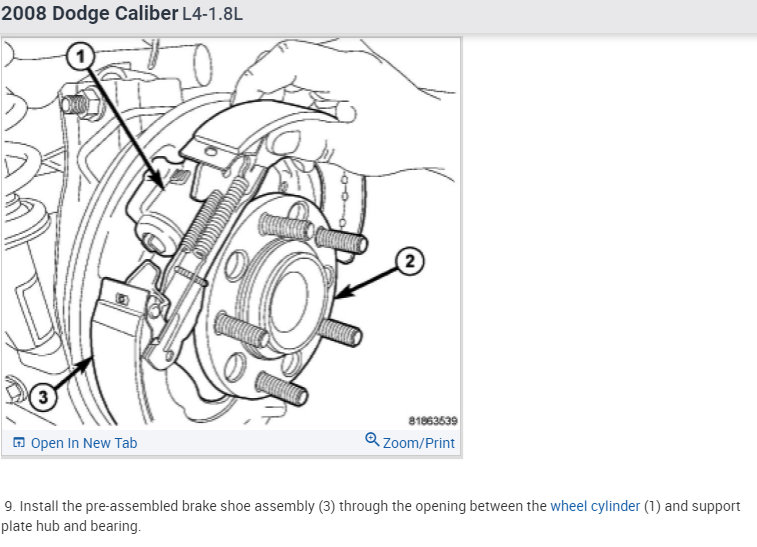 2008 Dodge Caliber L4-1.8L

1

2

3

81863539

Open In New Tab

Zoom/Print

9. Install the pre-assembled brake shoe assembly (3) through the opening between the wheel cylinder (1) and support plate hub and bearing.