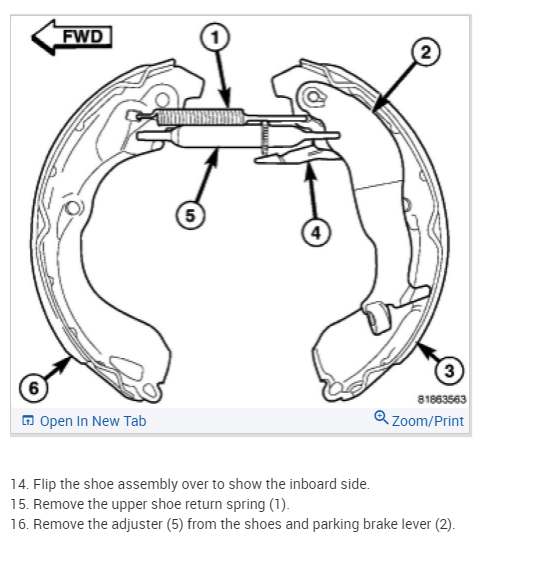 FWD

1

2

5

4

6

3

81863563

Open In New Tab

Zoom/Print

14. Flip the shoe assembly over to show the inboard side.
15. Remove the upper shoe return spring (1).
16. Remove the adjuster (5) from the shoes and parking brake lever (2).