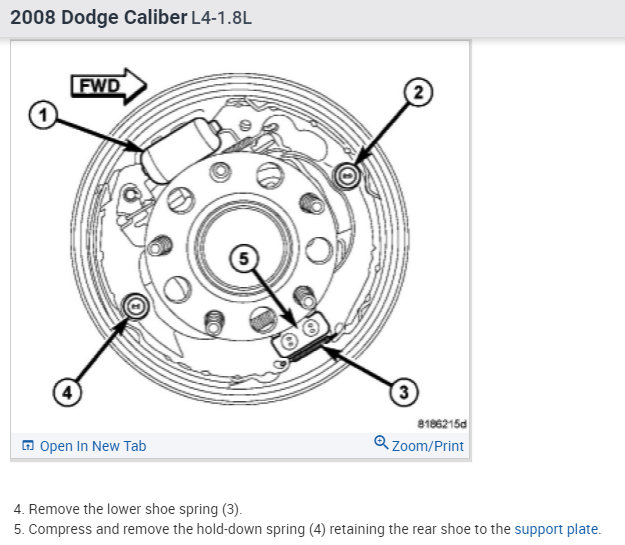 2008 Dodge Caliber L4-1.8L

FWD

1

2

5

4

3

8186215d

Open In New Tab

Zoom/Print

4. Remove the lower shoe spring (3).

5. Compress and remove the hold-down spring (4) retaining the rear shoe to the support plate.