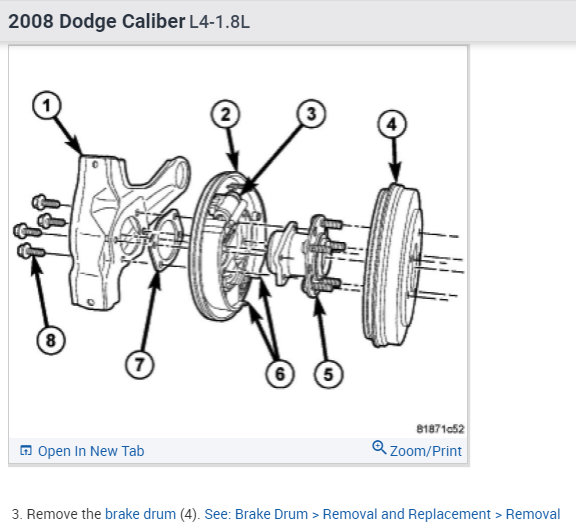 2008 Dodge Caliber L4-1.8L

1
2
3
4
8
7
6
5

81871c52

Open In New Tab

Zoom/Print

3. Remove the brake drum (4). See: Brake Drum > Removal and Replacement > Removal