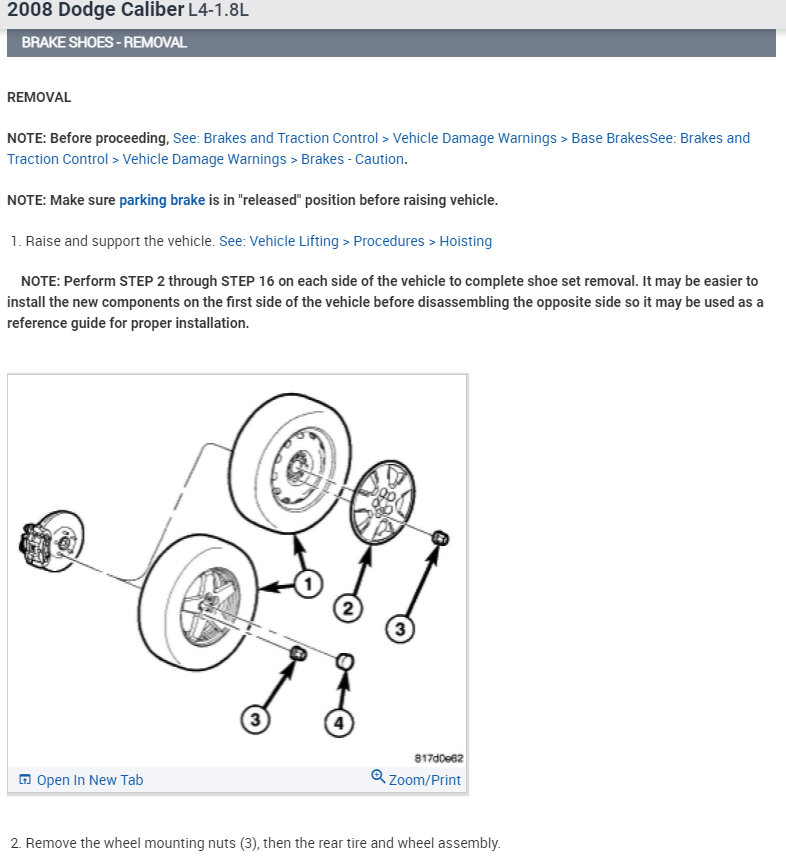 2008 Dodge Caliber L4-1.8L

BRAKE SHOES - REMOVAL

REMOVAL

NOTE: Before proceeding, See: Brakes and Traction Control > Vehicle Damage Warnings > Base BrakesSee: Brakes and Traction Control > Vehicle Damage Warnings > Brakes - Caution.

NOTE: Make sure parking brake is in "released" position before raising vehicle.

1. Raise and support the vehicle. See: Vehicle Lifting > Procedures > Hoisting

NOTE: Perform STEP 2 through STEP 16 on each side of the vehicle to complete shoe set removal. It may be easier to install the new components on the first side of the vehicle before disassembling the opposite side so it may be used as a reference guide for proper installation.

1
2
3
3
4
817d0e62

Open In New Tab
Zoom/Print

2. Remove the wheel mounting nuts (3), then the rear tire and wheel assembly.