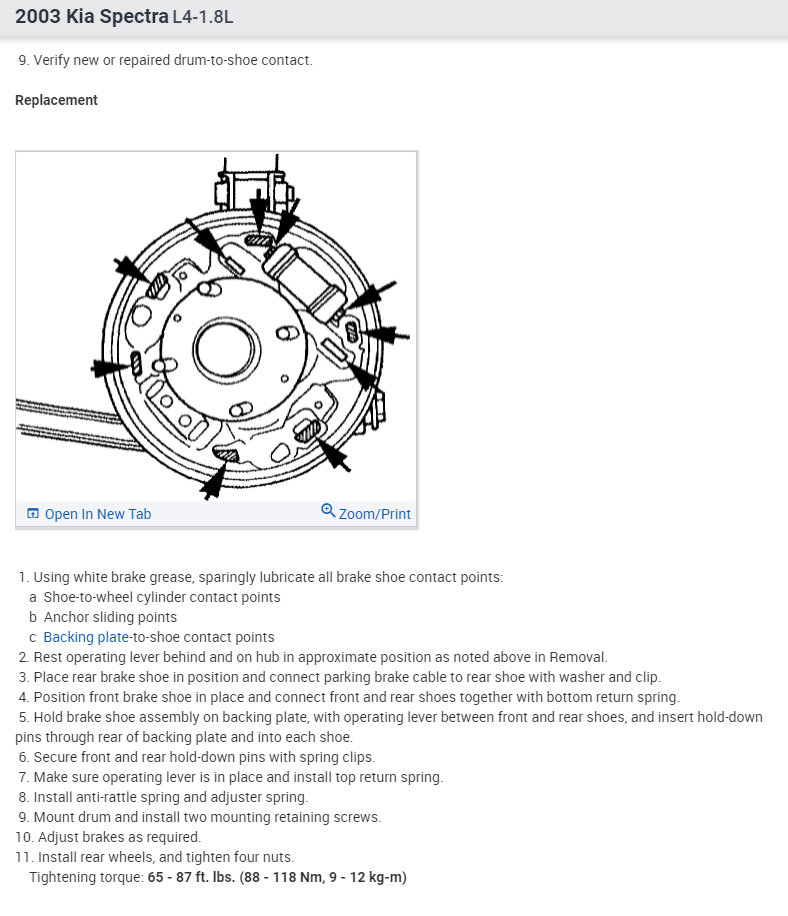 2003 Kia Spectra L4-1.8L

9. Verify new or repaired drum-to-shoe contact.

Replacement

Open In New Tab
Zoom/Print

1. Using white brake grease, sparingly lubricate all brake shoe contact points:
a Shoe-to-wheel cylinder contact points
b Anchor sliding points
c Backing plate-to-shoe contact points
2. Rest operating lever behind and on hub in approximate position as noted above in Removal.
3. Place rear brake shoe in position and connect parking brake cable to rear shoe with washer and clip.
4. Position front brake shoe in place and connect front and rear shoes together with bottom return spring.
5. Hold brake shoe assembly on backing plate, with operating lever between front and rear shoes, and insert hold-down pins through rear of backing plate and into each shoe.
6. Secure front and rear hold-down pins with spring clips.
7. Make sure operating lever is in place and install top return spring.
8. Install anti-rattle spring and adjuster spring.
9. Mount drum and install two mounting retaining screws.
10. Adjust brakes as required.
11. Install rear wheels, and tighten four nuts.
Tightening torque: 65 - 87 ft. lbs. (88 - 118 Nm, 9 - 12 kg-m)