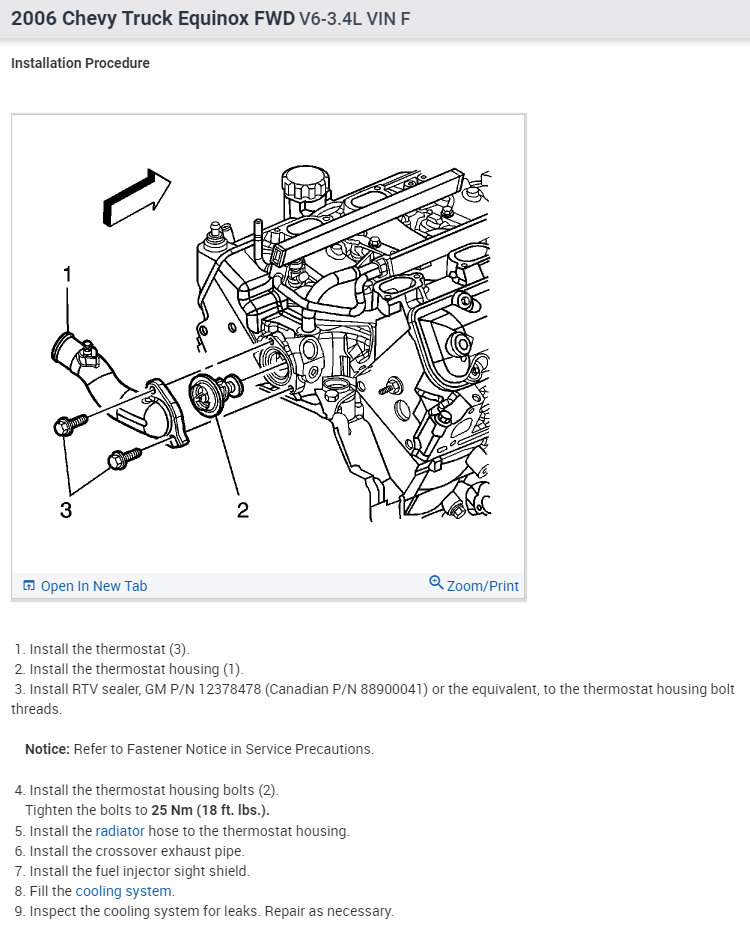 2006 Chevy Truck Equinox FWD V6-3.4L VIN F

Installation Procedure

1

3

2

Open In New Tab

Zoom/Print

1. Install the thermostat (3).
2. Install the thermostat housing (1).
3. Install RTV sealer, GM P/N 12378478 (Canadian P/N 88900041) or the equivalent, to the thermostat housing bolt threads.

Notice: Refer to Fastener Notice in Service Precautions.

4. Install the thermostat housing bolts (2).
Tighten the bolts to 25 Nm (18 ft. lbs.).
5. Install the radiator hose to the thermostat housing.
6. Install the crossover exhaust pipe.
7. Install the fuel injector sight shield.
8. Fill the cooling system.
9. Inspect the cooling system for leaks. Repair as necessary.