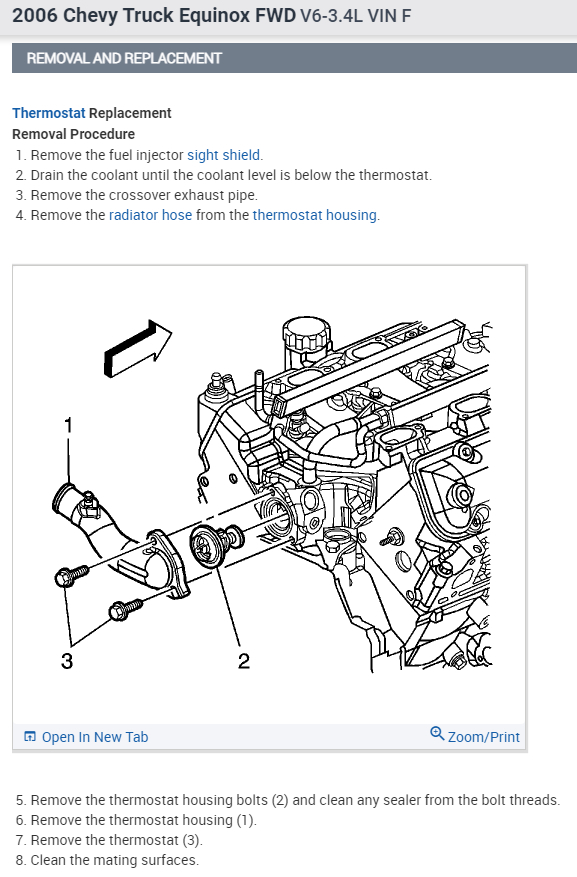 2006 Chevy Truck Equinox FWD V6-3.4L VIN F

REMOVAL AND REPLACEMENT

Thermostat Replacement
Removal Procedure

1. Remove the fuel injector sight shield.
2. Drain the coolant until the coolant level is below the thermostat.
3. Remove the crossover exhaust pipe.
4. Remove the radiator hose from the thermostat housing.

1

3

2

Open In New Tab

Zoom/Print

5. Remove the thermostat housing bolts (2) and clean any sealer from the bolt threads.
6. Remove the thermostat housing (1).
7. Remove the thermostat (3).
8. Clean the mating surfaces.