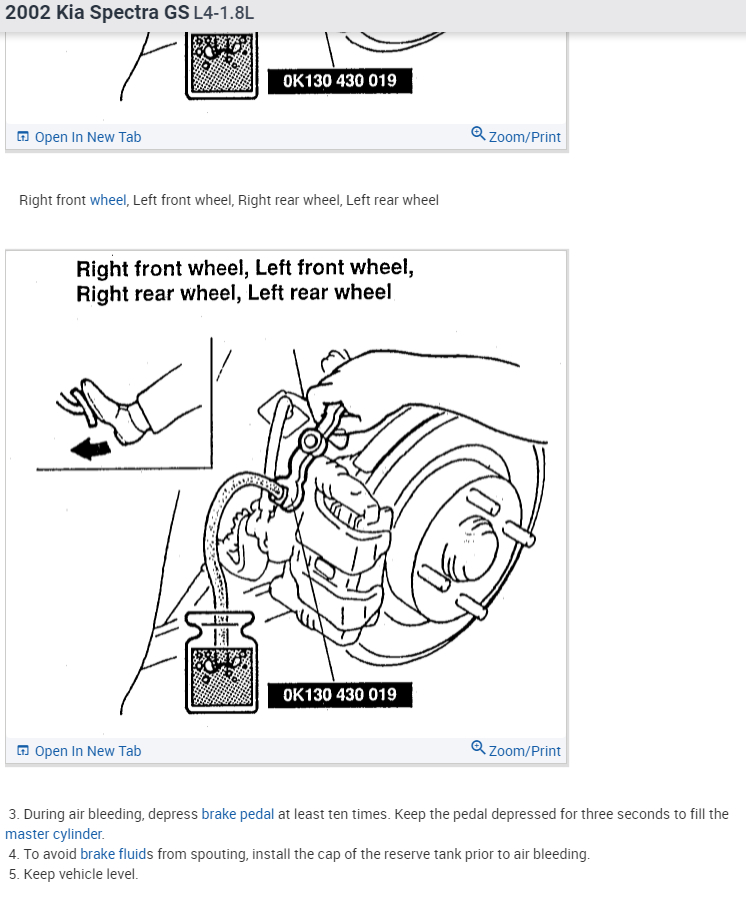 2002 Kia Spectra GS L4-1.8L

0K130 430 019

Open In New Tab

Zoom/Print

Right front wheel, Left front wheel, Right rear wheel, Left rear wheel

Right front wheel, Left front wheel, Right rear wheel, Left rear wheel

0K130 430 019

Open In New Tab

Zoom/Print

3. During air bleeding, depress brake pedal at least ten times. Keep the pedal depressed for three seconds to fill the master cylinder.
4. To avoid brake fluids from spouting, install the cap of the reserve tank prior to air bleeding.
5. Keep vehicle level.