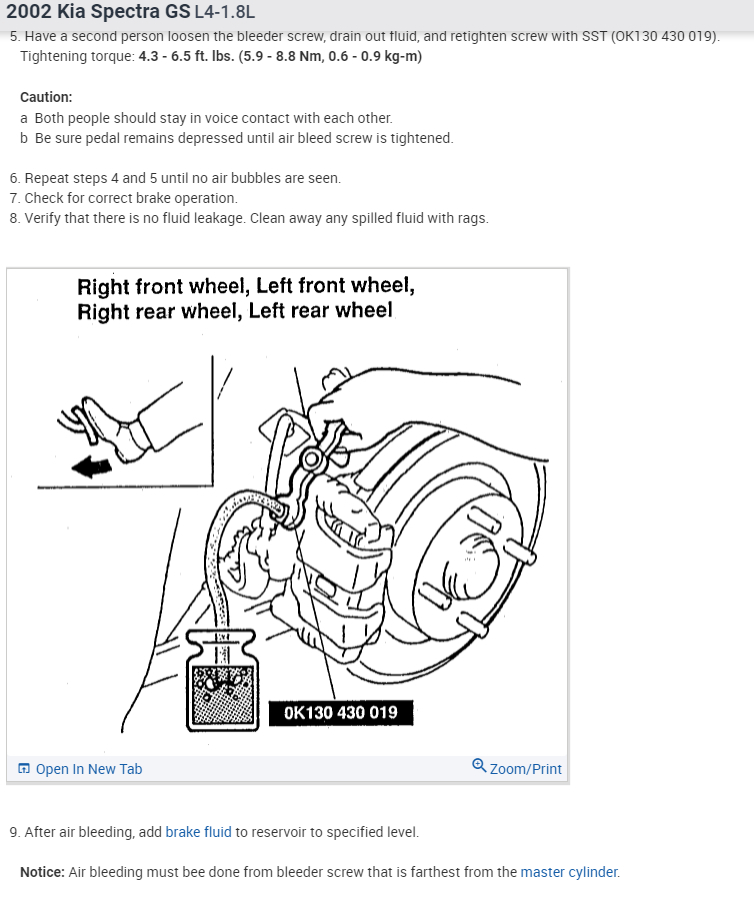 2002 Kia Spectra GS L4-1.8L

5. Have a second person loosen the bleeder screw, drain out fluid, and retighten screw with SST (OK130 430 019).
Tightening torque: 4.3 - 6.5 ft. lbs. (5.9 - 8.8 Nm, 0.6 - 0.9 kg-m)

Caution:
a Both people should stay in voice contact with each other.
b Be sure pedal remains depressed until air bleed screw is tightened.

6. Repeat steps 4 and 5 until no air bubbles are seen.
7. Check for correct brake operation.
8. Verify that there is no fluid leakage. Clean away any spilled fluid with rags.

Right front wheel, Left front wheel,
Right rear wheel, Left rear wheel

0K130 430 019

Open In New Tab

Zoom/Print

9. After air bleeding, add brake fluid to reservoir to specified level.

Notice: Air bleeding must bee done from bleeder screw that is farthest from the master cylinder.