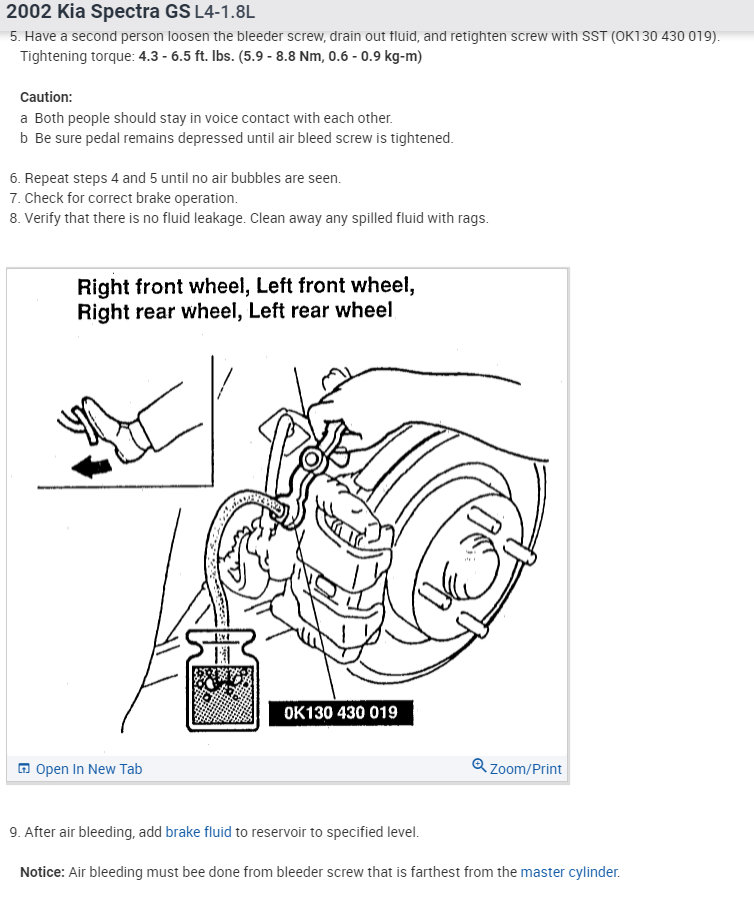 2002 Kia Spectra GS L4-1.8L

5. Have a second person loosen the bleeder screw, drain out fluid, and retighten screw with SST (OK130 430 019).
Tightening torque: 4.3 - 6.5 ft. lbs. (5.9 - 8.8 Nm, 0.6 - 0.9 kg-m)

Caution:
a Both people should stay in voice contact with each other.
b Be sure pedal remains depressed until air bleed screw is tightened.

6. Repeat steps 4 and 5 until no air bubbles are seen.
7. Check for correct brake operation.
8. Verify that there is no fluid leakage. Clean away any spilled fluid with rags.

Right front wheel, Left front wheel,
Right rear wheel, Left rear wheel

0K130 430 019

Open In New Tab

Zoom/Print

9. After air bleeding, add brake fluid to reservoir to specified level.

Notice: Air bleeding must bee done from bleeder screw that is farthest from the master cylinder.