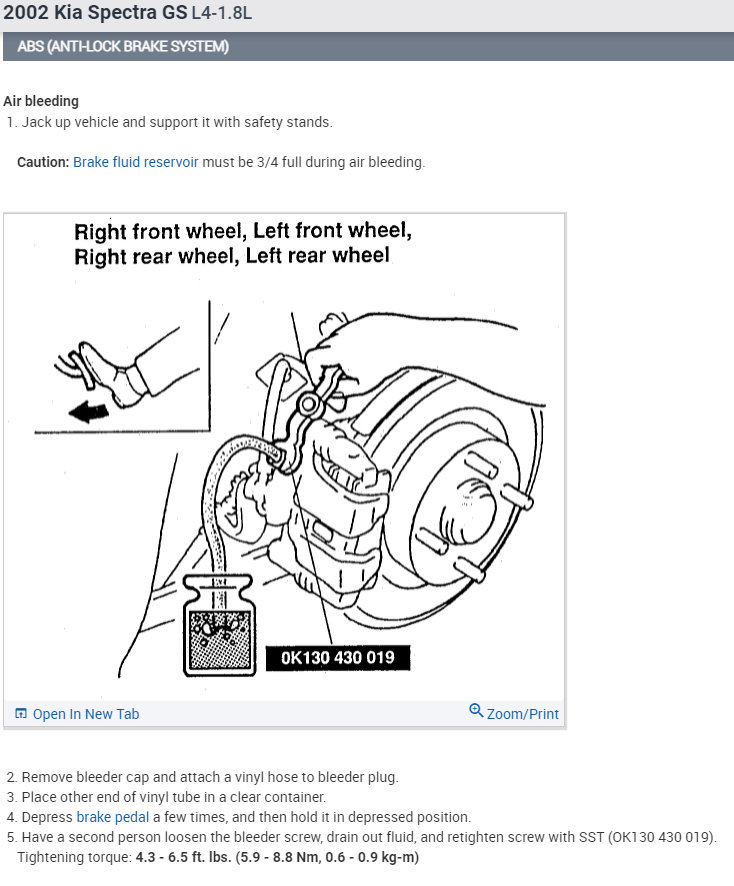 2002 Kia Spectra GS L4-1.8L

ABS (ANTI-LOCK BRAKE SYSTEM)

Air bleeding
1. Jack up vehicle and support it with safety stands.

Caution: Brake fluid reservoir must be 3/4 full during air bleeding.

Right front wheel, Left front wheel, Right rear wheel, Left rear wheel

0K130 430 019

Open In New Tab

Zoom/Print

2. Remove bleeder cap and attach a vinyl hose to bleeder plug.
3. Place other end of vinyl tube in a clear container.
4. Depress brake pedal a few times, and then hold it in depressed position.
5. Have a second person loosen the bleeder screw, drain out fluid, and retighten screw with SST (OK130 430 019).
Tightening torque: 4.3 - 6.5 ft. lbs. (5.9 - 8.8 Nm, 0.6 - 0.9 kg-m)