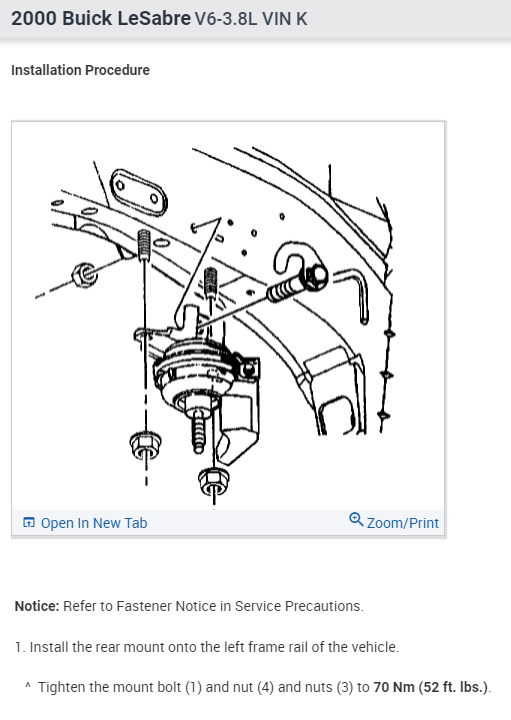 2000 Buick LeSabre V6-3.8L VIN K

Installation Procedure

Open In New Tab

Zoom/Print

Notice: Refer to Fastener Notice in Service Precautions.

1. Install the rear mount onto the left frame rail of the vehicle.

^ Tighten the mount bolt (1) and nut (4) and nuts (3) to 70 Nm (52 ft. lbs.).