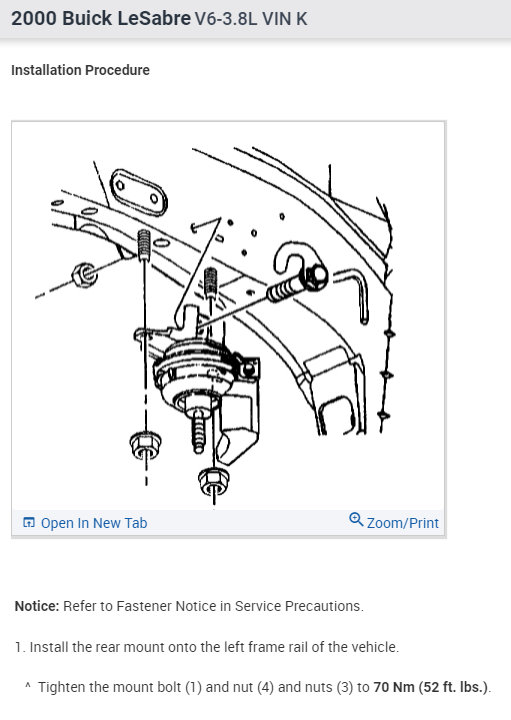 2000 Buick LeSabre V6-3.8L VIN K

Installation Procedure

Open In New Tab

Zoom/Print

Notice: Refer to Fastener Notice in Service Precautions.

1. Install the rear mount onto the left frame rail of the vehicle.

^ Tighten the mount bolt (1) and nut (4) and nuts (3) to 70 Nm (52 ft. lbs.).