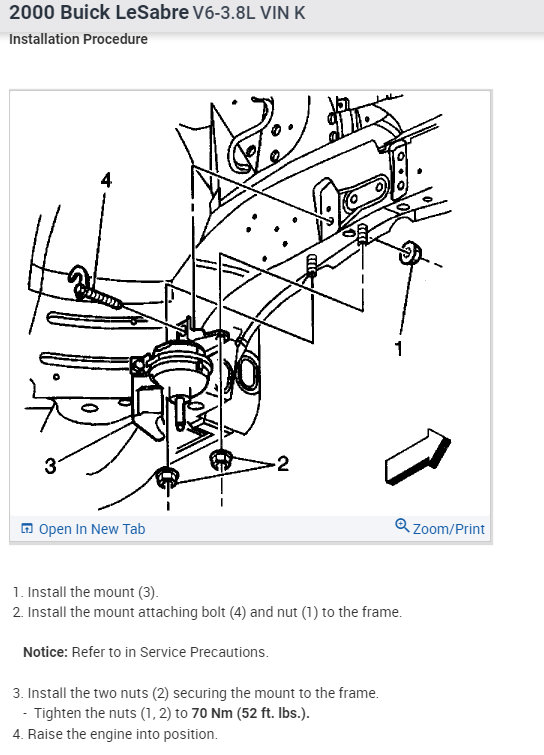 2000 Buick LeSabre V6-3.8L VIN K
Installation Procedure

4
1
3
2

Open In New Tab
Zoom/Print

1. Install the mount (3).
2. Install the mount attaching bolt (4) and nut (1) to the frame.

Notice: Refer to in Service Precautions.

3. Install the two nuts (2) securing the mount to the frame.
- Tighten the nuts (1, 2) to 70 Nm (52 ft. lbs.).
4. Raise the engine into position.