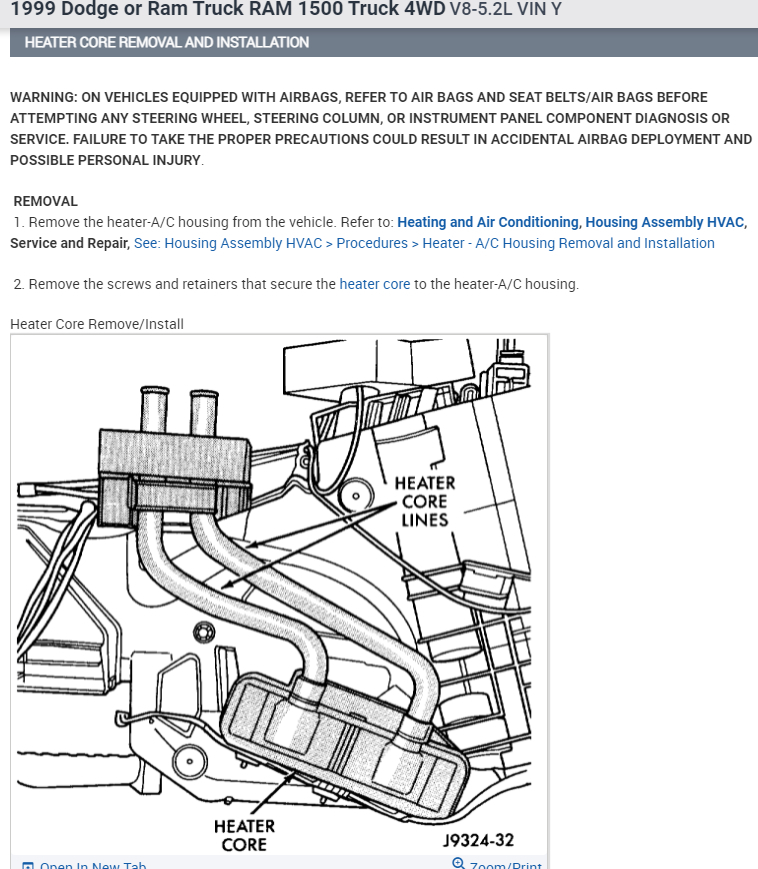 1999 Dodge or Ram Truck RAM 1500 Truck 4WD V8-5.2L VIN Y

HEATER CORE REMOVAL AND INSTALLATION

WARNING: ON VEHICLES EQUIPPED WITH AIRBAGS, REFER TO AIR BAGS AND SEAT BELTS/AIR BAGS BEFORE ATTEMPTING ANY STEERING WHEEL, STEERING COLUMN, OR INSTRUMENT PANEL COMPONENT DIAGNOSIS OR SERVICE. FAILURE TO TAKE THE PROPER PRECAUTIONS COULD RESULT IN ACCIDENTAL AIRBAG DEPLOYMENT AND POSSIBLE PERSONAL INJURY.

REMOVAL
1. Remove the heater-A/C housing from the vehicle. Refer to: Heating and Air Conditioning, Housing Assembly HVAC, Service and Repair, See: Housing Assembly HVAC > Procedures > Heater - A/C Housing Removal and Installation

2. Remove the screws and retainers that secure the heater core to the heater-A/C housing.

Heater Core Remove/Install

HEATER CORE LINES

HEATER CORE

J9324-32

Open In New Tab

Zoom/Print