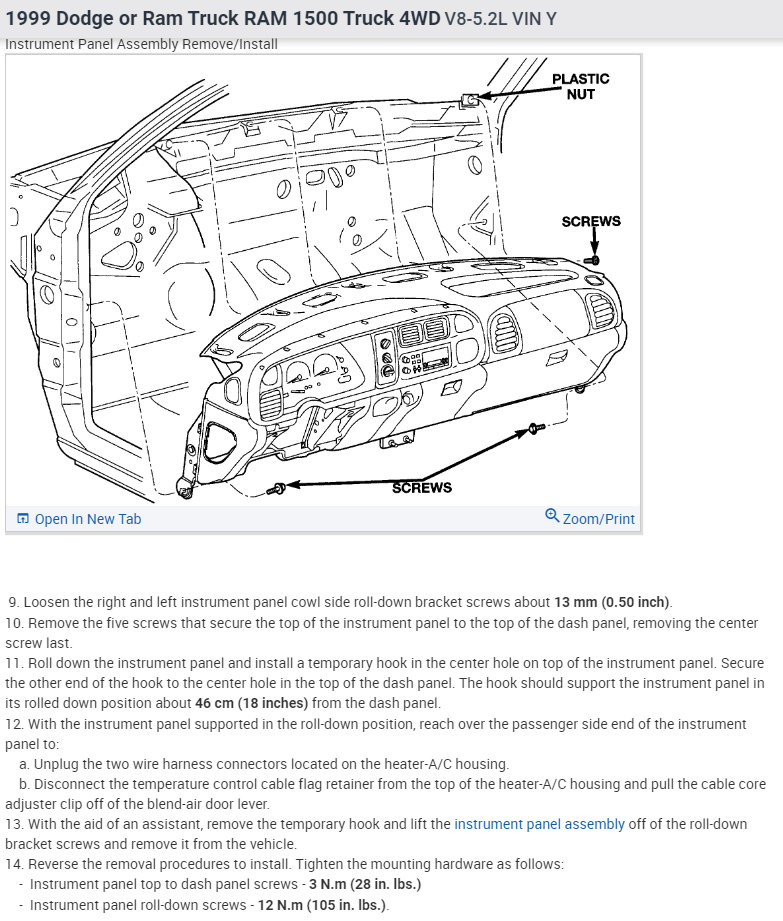 1999 Dodge or Ram Truck RAM 1500 Truck 4WD V8-5.2L VIN Y
Instrument Panel Assembly Remove/Install

PLASTIC NUT

SCREWS

SCREWS

Open In New Tab

Zoom/Print

9. Loosen the right and left instrument panel cowl side roll-down bracket screws about 13 mm (0.50 inch).
10. Remove the five screws that secure the top of the instrument panel to the top of the dash panel, removing the center screw last.
11. Roll down the instrument panel and install a temporary hook in the center hole on top of the instrument panel. Secure the other end of the hook to the center hole in the top of the dash panel. The hook should support the instrument panel in its rolled down position about 46 cm (18 inches) from the dash panel.
12. With the instrument panel supported in the roll-down position, reach over the passenger side end of the instrument panel to:
a. Unplug the two wire harness connectors located on the heater-A/C housing.
b. Disconnect the temperature control cable flag retainer from the top of the heater-A/C housing and pull the cable core adjuster clip off of the blend-air door lever.
13. With the aid of an assistant, remove the temporary hook and lift the instrument panel assembly off of the roll-down bracket screws and remove it from the vehicle.
14. Reverse the removal procedures to install. Tighten the mounting hardware as follows:
- Instrument panel top to dash panel screws - 3 N.m (28 in. lbs.)
- Instrument panel roll-down screws - 12 N.m (105 in. lbs.).