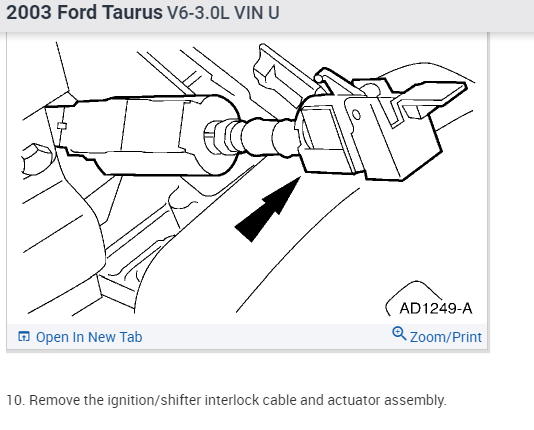 2003 Ford Taurus V6-3.0L VIN U

AD1249-A

Open In New Tab

Zoom/Print

10. Remove the ignition/shifter interlock cable and actuator assembly.