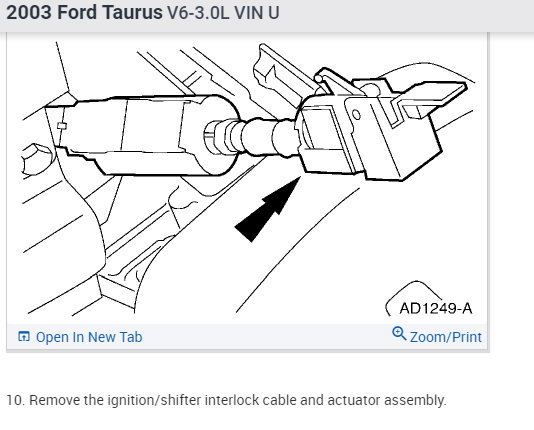 2003 Ford Taurus V6-3.0L VIN U

AD1249-A

Open In New Tab

Zoom/Print

10. Remove the ignition/shifter interlock cable and actuator assembly.