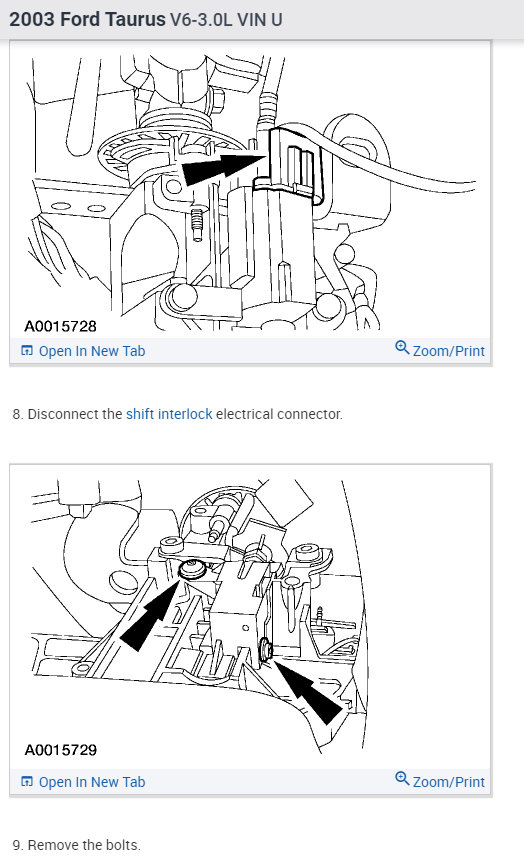 2003 Ford Taurus V6-3.0L VIN U

A0015728

Open In New Tab

Zoom/Print

8. Disconnect the shift interlock electrical connector.

A0015729

Open In New Tab

Zoom/Print

9. Remove the bolts.