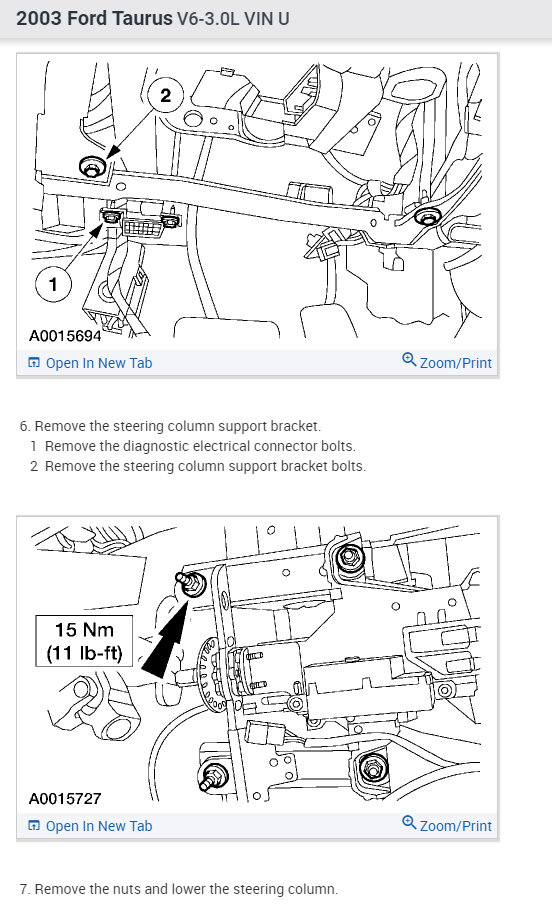 2003 Ford Taurus V6-3.0L VIN U

2

1

A0015694

Open In New Tab

Zoom/Print

6. Remove the steering column support bracket.
1 Remove the diagnostic electrical connector bolts.
2 Remove the steering column support bracket bolts.

15 Nm
(11 lb-ft)

A0015727

Open In New Tab

Zoom/Print

7. Remove the nuts and lower the steering column.