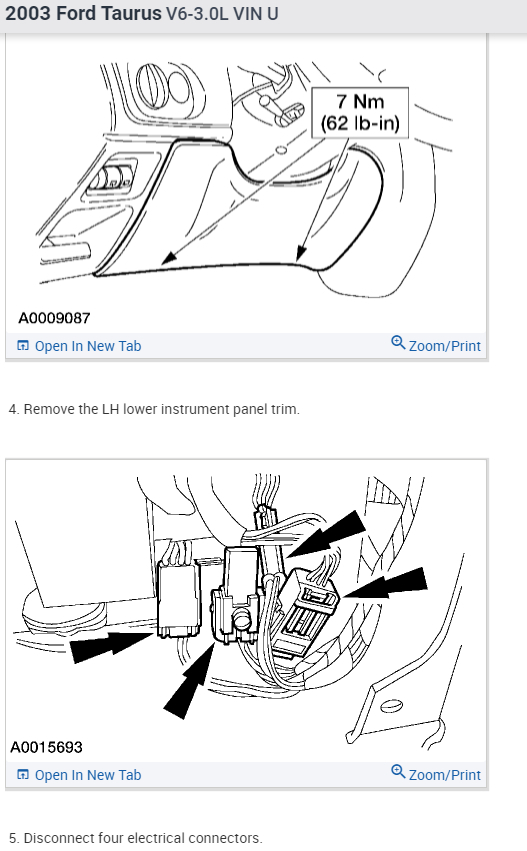 2003 Ford Taurus V6-3.0L VIN U

7 Nm
(62 lb-in)

A0009087

Open In New Tab

Zoom/Print

4. Remove the LH lower instrument panel trim.

A0015693

Open In New Tab

Zoom/Print

5. Disconnect four electrical connectors.