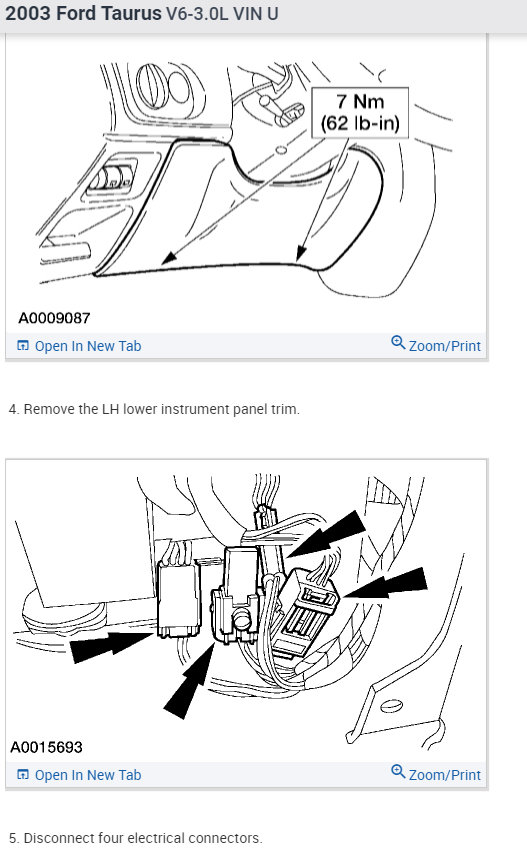 2003 Ford Taurus V6-3.0L VIN U

7 Nm
(62 lb-in)

A0009087

Open In New Tab

Zoom/Print

4. Remove the LH lower instrument panel trim.

A0015693

Open In New Tab

Zoom/Print

5. Disconnect four electrical connectors.