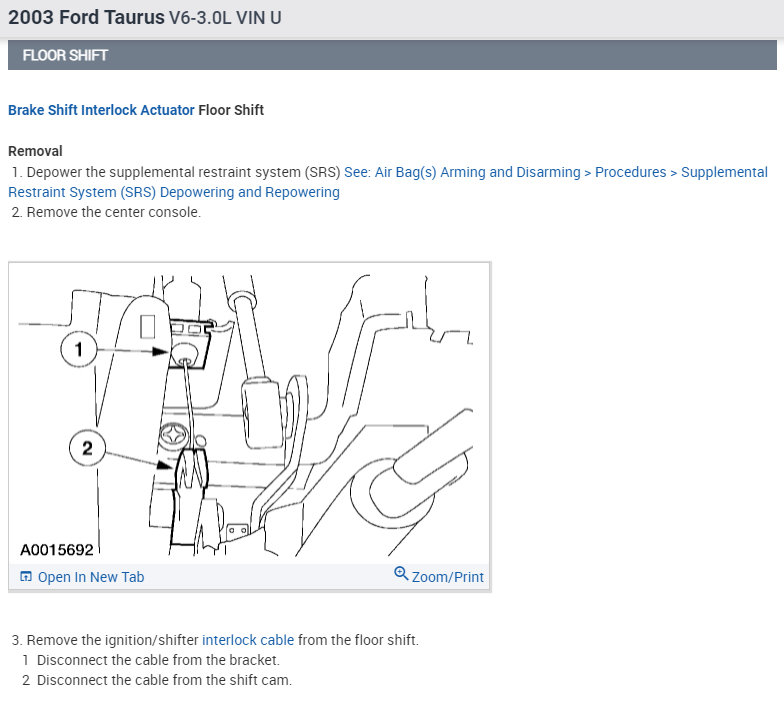 2003 Ford Taurus V6-3.0L VIN U

FLOOR SHIFT

Brake Shift Interlock Actuator Floor Shift

Removal
1. Depower the supplemental restraint system (SRS) See: Air Bag(s) Arming and Disarming > Procedures > Supplemental Restraint System (SRS) Depowering and Repowering
2. Remove the center console.

1
2
A0015692

Open In New Tab
Zoom/Print

3. Remove the ignition/shifter interlock cable from the floor shift.
1 Disconnect the cable from the bracket.
2 Disconnect the cable from the shift cam.