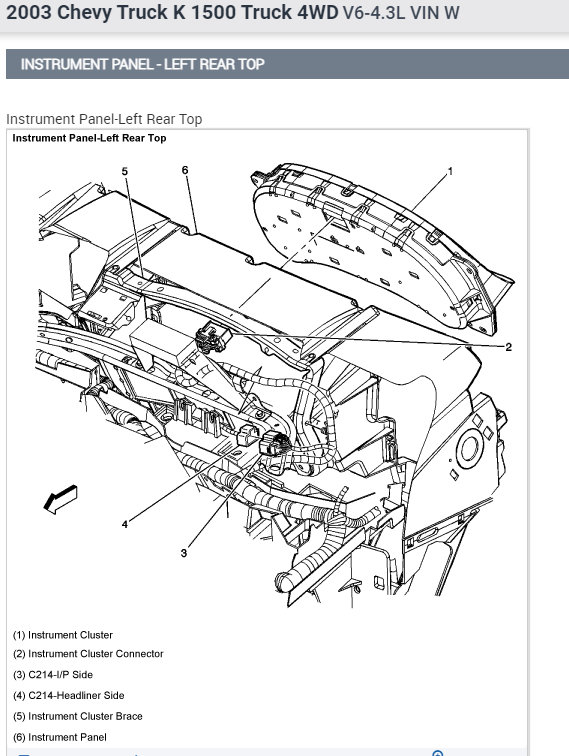 2003 Chevy Truck K 1500 Truck 4WD V6-4.3L VIN W

INSTRUMENT PANEL - LEFT REAR TOP

Instrument Panel-Left Rear Top

Instrument Panel-Left Rear Top

5
6
1
2
4
3

(1) Instrument Cluster
(2) Instrument Cluster Connector
(3) C214-I/P Side
(4) C214-Headliner Side
(5) Instrument Cluster Brace
(6) Instrument Panel