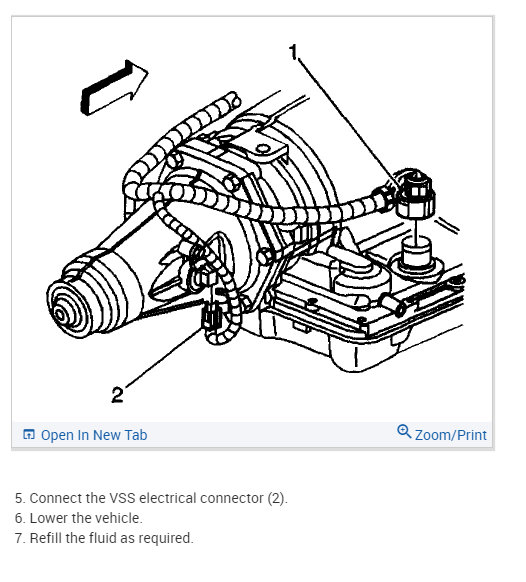 1

2

Open In New Tab

Zoom/Print

5. Connect the VSS electrical connector (2).
6. Lower the vehicle.
7. Refill the fluid as required.