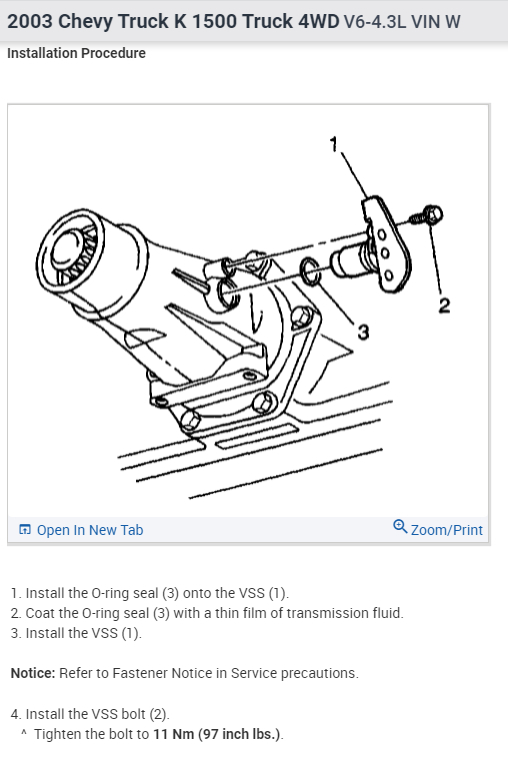 2003 Chevy Truck K 1500 Truck 4WD V6-4.3L VIN W

Installation Procedure

1

2

3

Open In New Tab

Zoom/Print

1. Install the O-ring seal (3) onto the VSS (1).
2. Coat the O-ring seal (3) with a thin film of transmission fluid.
3. Install the VSS (1).

Notice: Refer to Fastener Notice in Service precautions.

4. Install the VSS bolt (2).
^ Tighten the bolt to 11 Nm (97 inch lbs.).