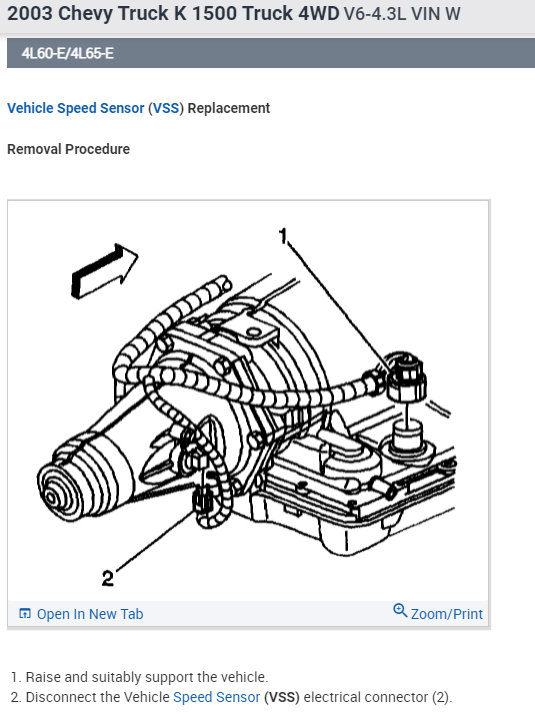 2003 Chevy Truck K 1500 Truck 4WD V6-4.3L VIN W

4L60-E/4L65-E

Vehicle Speed Sensor (VSS) Replacement

Removal Procedure

1

2

Open In New Tab

Zoom/Print

1. Raise and suitably support the vehicle.
2. Disconnect the Vehicle Speed Sensor (VSS) electrical connector (2).