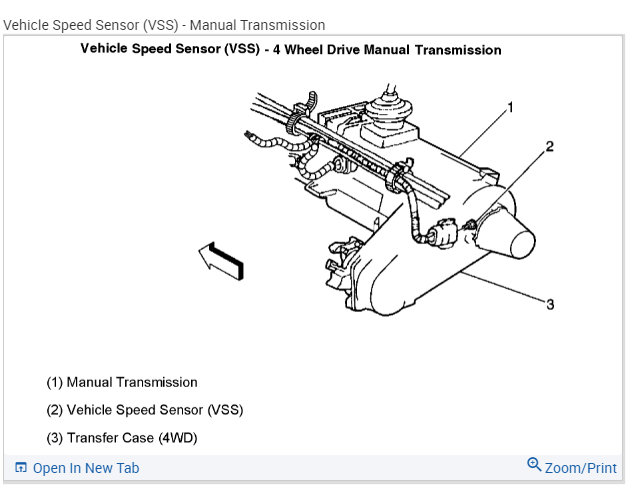 Vehicle Speed Sensor (VSS) - Manual Transmission

Vehicle Speed Sensor (VSS) - 4 Wheel Drive Manual Transmission

1

2

3

(1) Manual Transmission

(2) Vehicle Speed Sensor (VSS)

(3) Transfer Case (4WD)

Open In New Tab

Zoom/Print