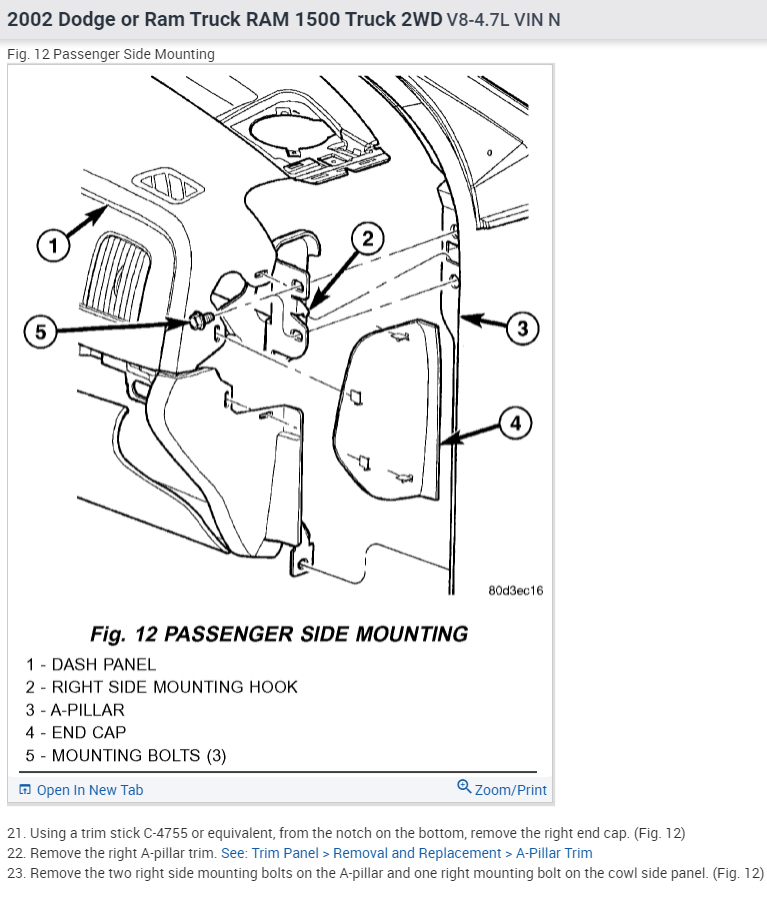 2002 Dodge or Ram Truck RAM 1500 Truck 2WD V8-4.7L VIN N

Fig. 12 Passenger Side Mounting

1
2
3
4
5
80d3ec16

Fig. 12 PASSENGER SIDE MOUNTING

1 - DASH PANEL
2 - RIGHT SIDE MOUNTING HOOK
3 - A-PILLAR
4 - END CAP
5 - MOUNTING BOLTS (3)

Open In New Tab
Zoom/Print

21. Using a trim stick C-4755 or equivalent, from the notch on the bottom, remove the right end cap. (Fig. 12)
22. Remove the right A-pillar trim. See: Trim Panel > Removal and Replacement > A-Pillar Trim
23. Remove the two right side mounting bolts on the A-pillar and one right mounting bolt on the cowl side panel. (Fig. 12)