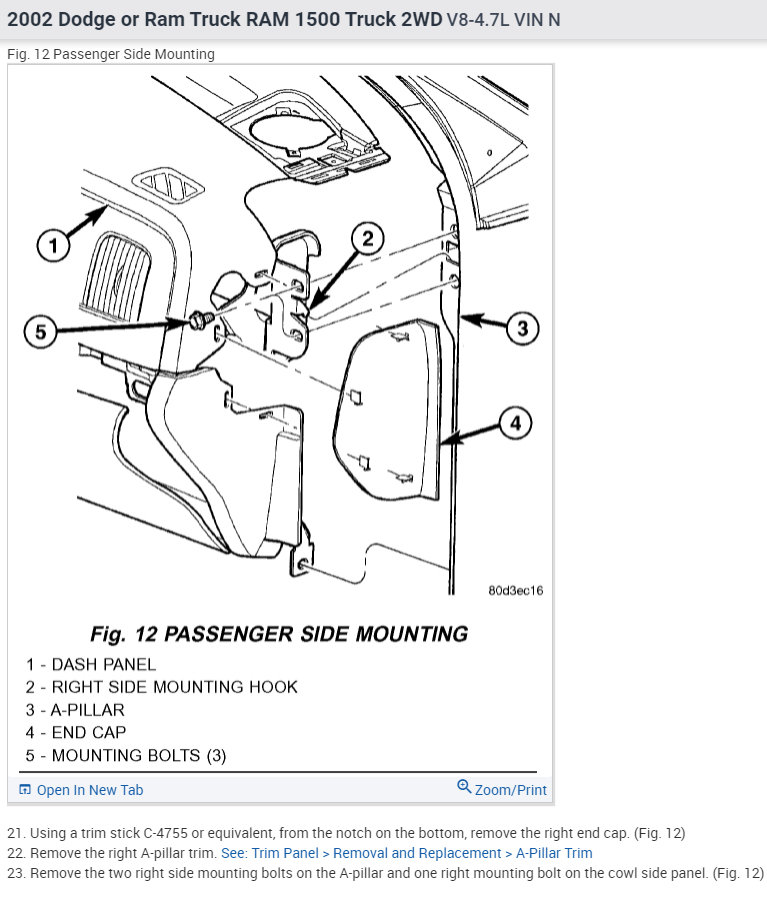 2002 Dodge or Ram Truck RAM 1500 Truck 2WD V8-4.7L VIN N

Fig. 12 Passenger Side Mounting

1
2
3
4
5

80d3ec16

Fig. 12 PASSENGER SIDE MOUNTING

1 - DASH PANEL
2 - RIGHT SIDE MOUNTING HOOK
3 - A-PILLAR
4 - END CAP
5 - MOUNTING BOLTS (3)

Open In New Tab

Zoom/Print

21. Using a trim stick C-4755 or equivalent, from the notch on the bottom, remove the right end cap. (Fig. 12)
22. Remove the right A-pillar trim. See: Trim Panel > Removal and Replacement > A-Pillar Trim
23. Remove the two right side mounting bolts on the A-pillar and one right mounting bolt on the cowl side panel. (Fig. 12)