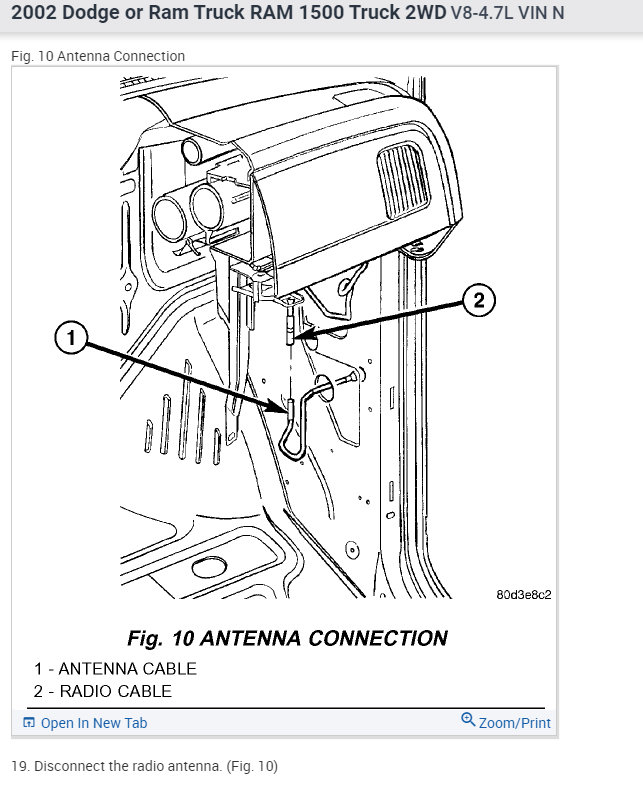 2002 Dodge or Ram Truck RAM 1500 Truck 2WD V8-4.7L VIN N

Fig. 10 Antenna Connection

2

1

80d3e8c2

Fig. 10 ANTENNA CONNECTION

1 - ANTENNA CABLE
2 - RADIO CABLE

Open In New Tab

Zoom/Print

19. Disconnect the radio antenna. (Fig. 10)