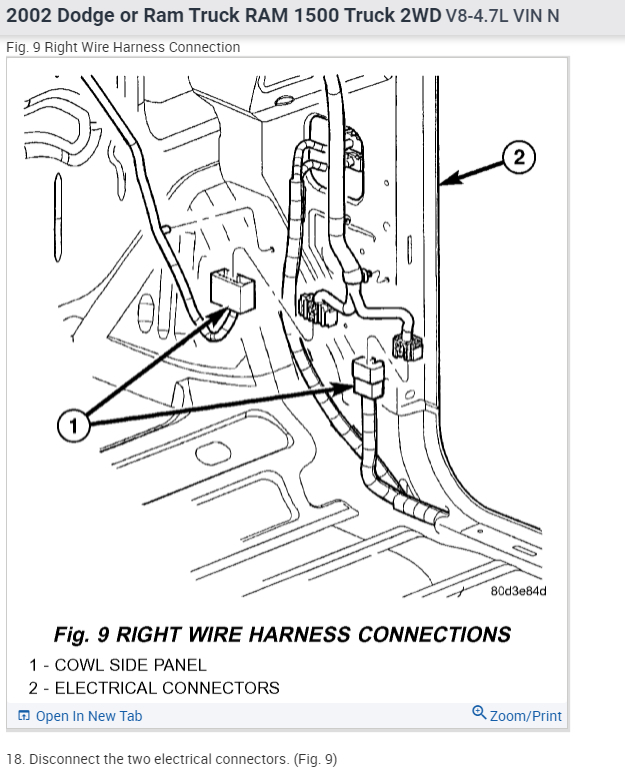 2002 Dodge or Ram Truck RAM 1500 Truck 2WD V8-4.7L VIN N

Fig. 9 Right Wire Harness Connection

2

1

80d3e84d

Fig. 9 RIGHT WIRE HARNESS CONNECTIONS

1 - COWL SIDE PANEL
2 - ELECTRICAL CONNECTORS

Open In New Tab

Zoom/Print

18. Disconnect the two electrical connectors. (Fig. 9)